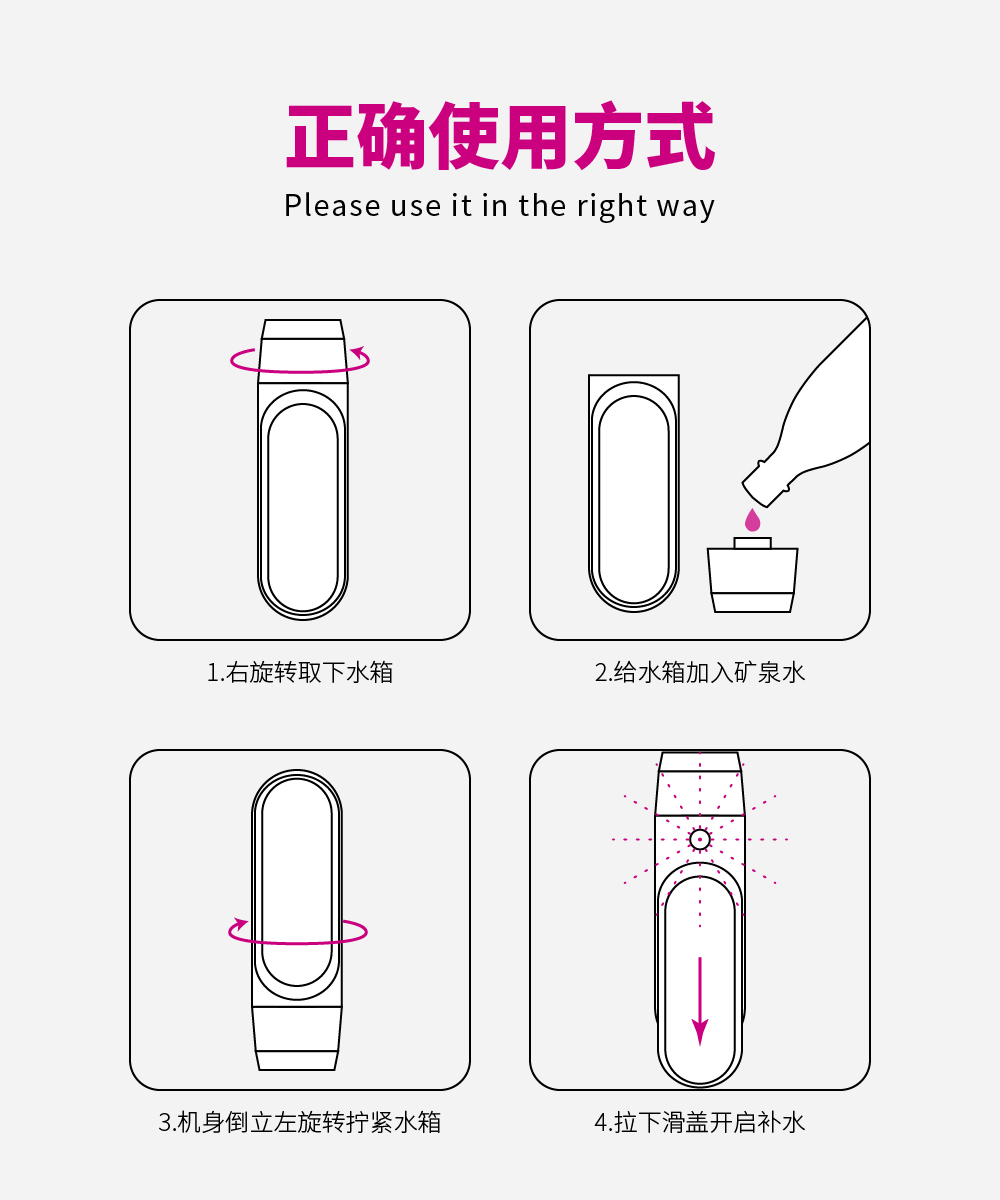 正确使用方式

Please use it in the right way

1.右旋转取下水箱

2.给水箱加入矿泉水

3.机身倒立左旋转拧紧水箱

4.拉下滑盖开启补水